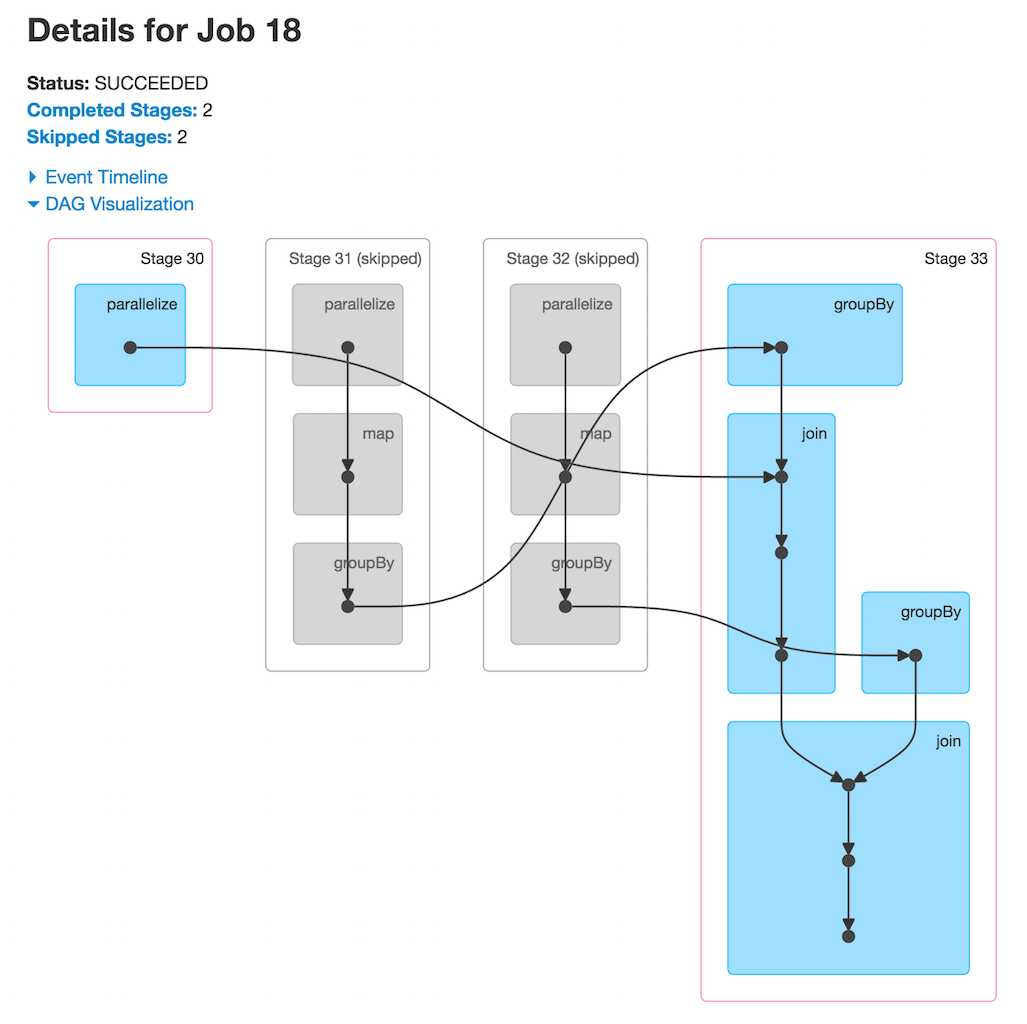 Details for Job 18

Status: SUCCEEDED
Completed Stages: 2
Skipped Stages: 2

Event Timeline
DAG Visualization

Stage 30
parallelize

Stage 31 (skipped)
parallelize
map
groupBy

Stage 32 (skipped)
parallelize
map
groupBy

Stage 33
groupBy
join
groupBy
join